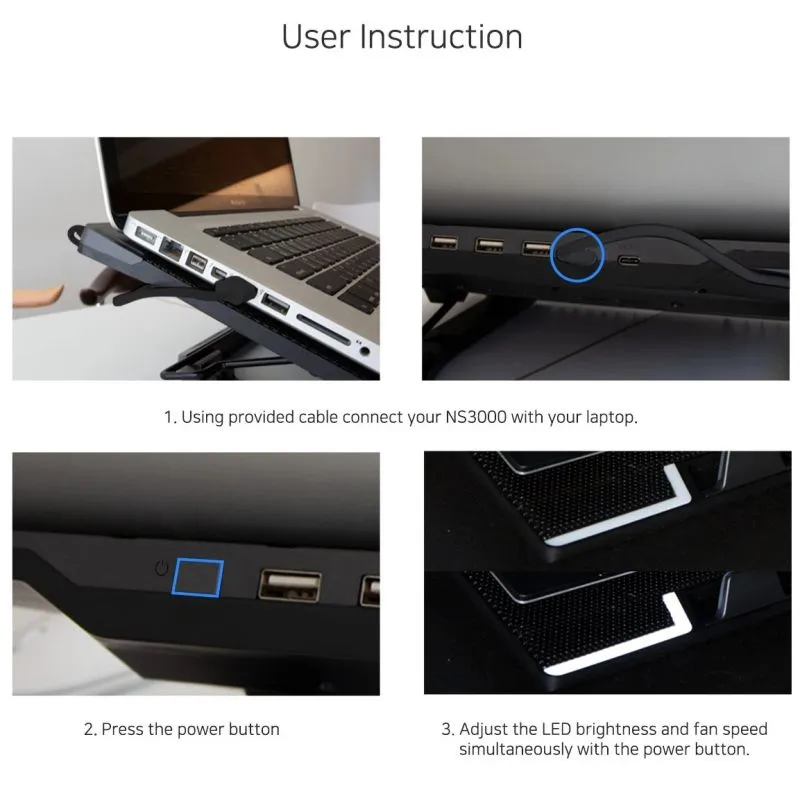 User Instruction

1. Using provided cable connect your NS3000 with your laptop.

2. Press the power button

3. Adjust the LED brightness and fan speed simultaneously with the power button.