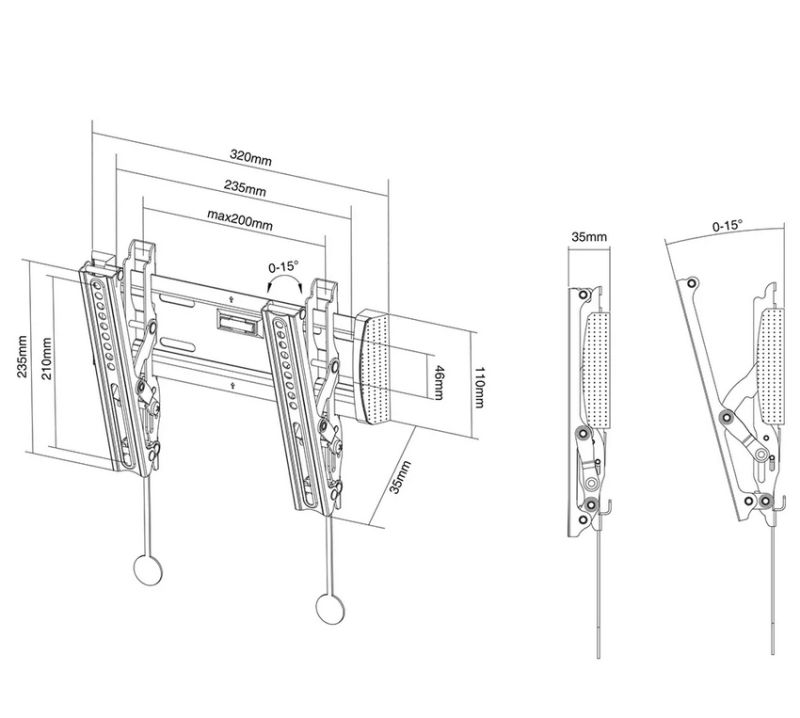 320mm
235mm
max200mm
0-15°
235mm
210mm
46mm
110mm
35mm
35mm
0-15°